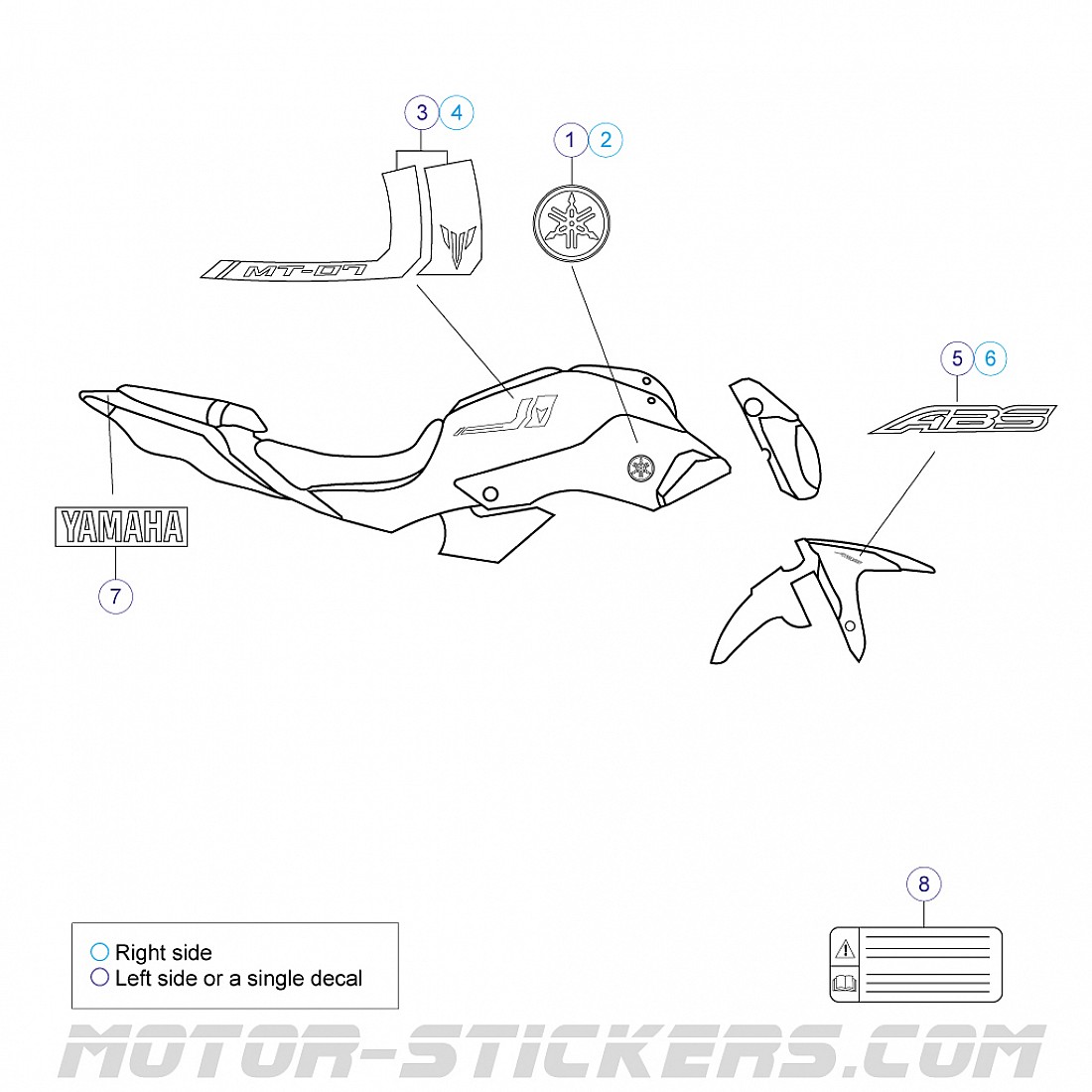 3 4

1 2

MT-07

5 6

ABS

YAMAHA

7

8

Right side
Left side or a single decal

MOTOR-STICKERS.COM