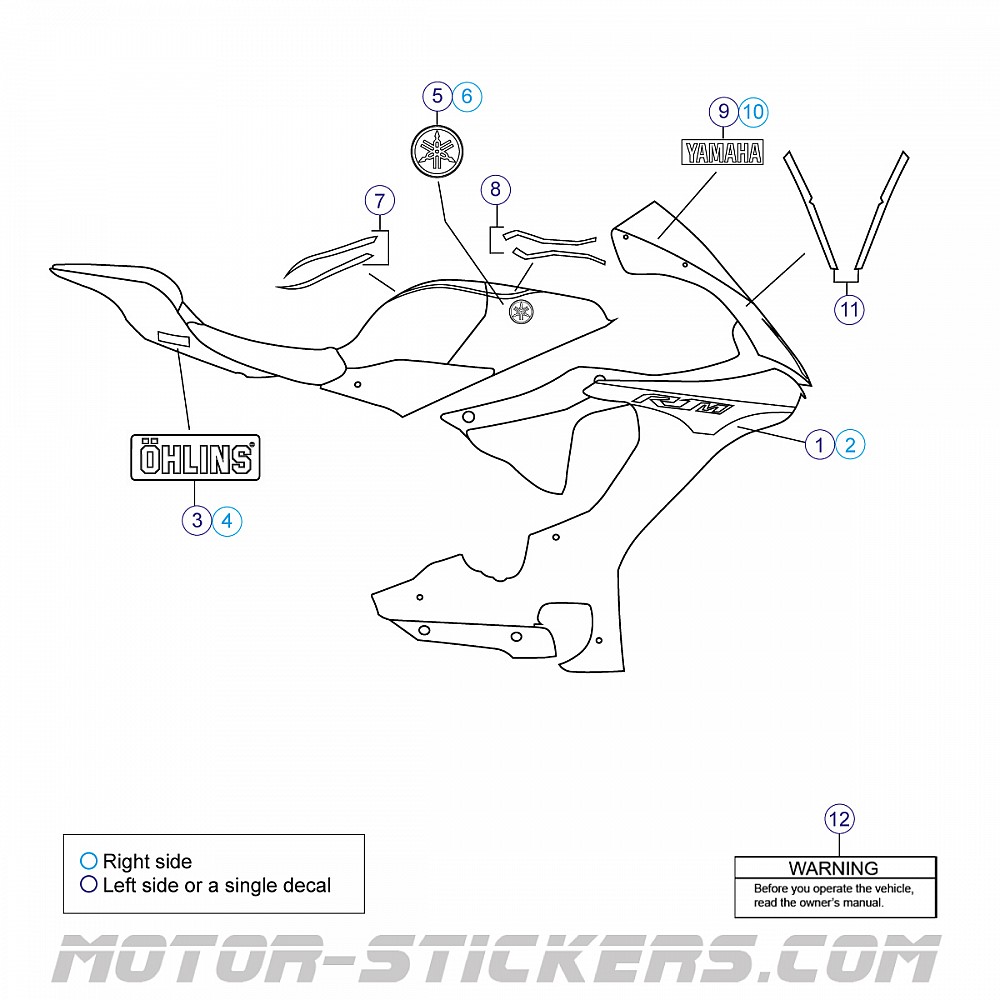 5 6

9 10

YAMAHA

7

8

11

R1M

1 2

ÖHLINS

3 4

12

WARNING

Before you operate the vehicle, read the owner's manual.

Right side
Left side or a single decal

MOTOR-STICKERS.COM