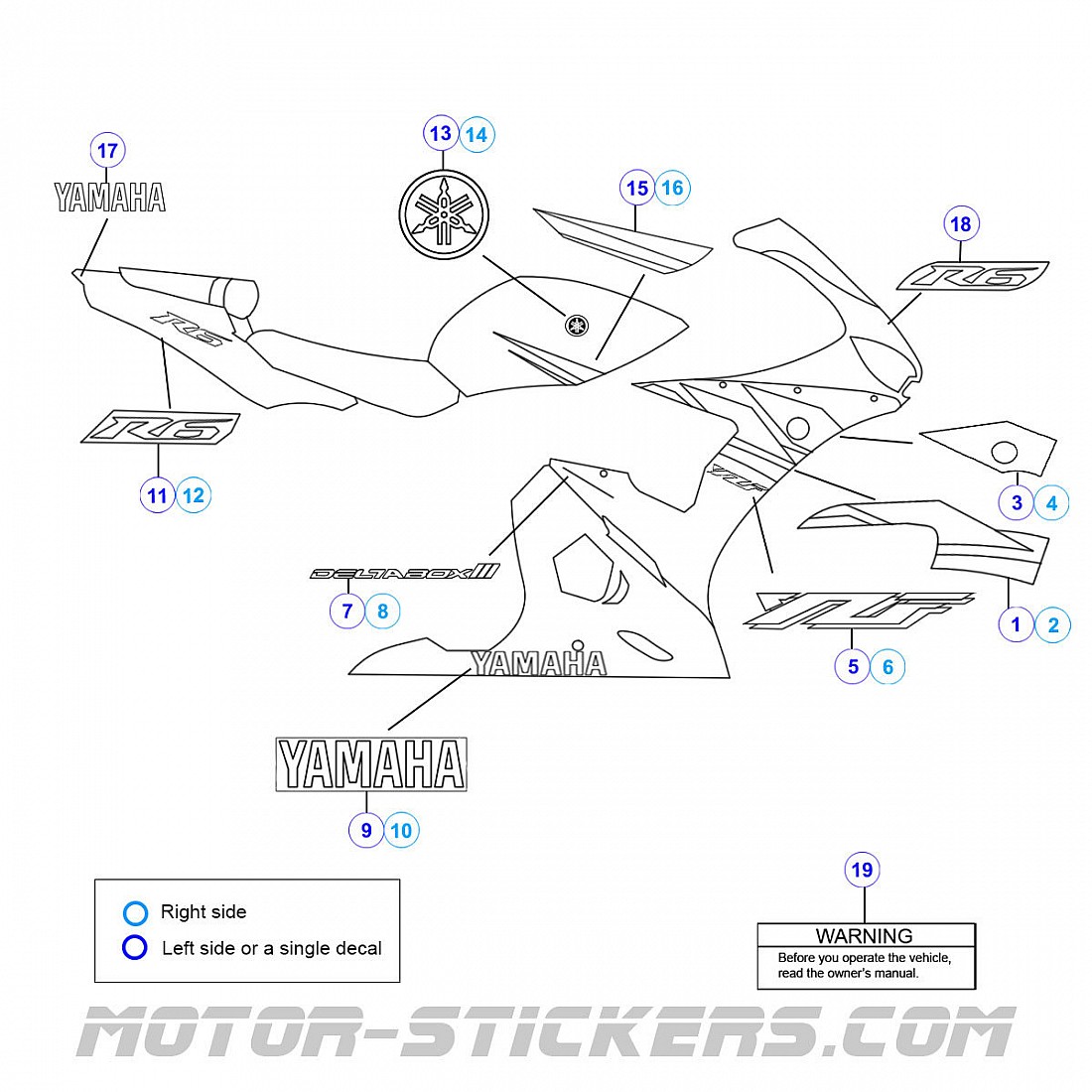 17
YAMAHA
13 14
15 16
18
R6
R6
R6
11 12
3 4
YZF
DELTABOX III
7 8
1 2
YZF
5 6
YAMAHA
YAMAHA
9 10
19
WARNING
Before you operate the vehicle, read the owner's manual.
Right side
Left side or a single decal
MOTOR-STICKERS.COM