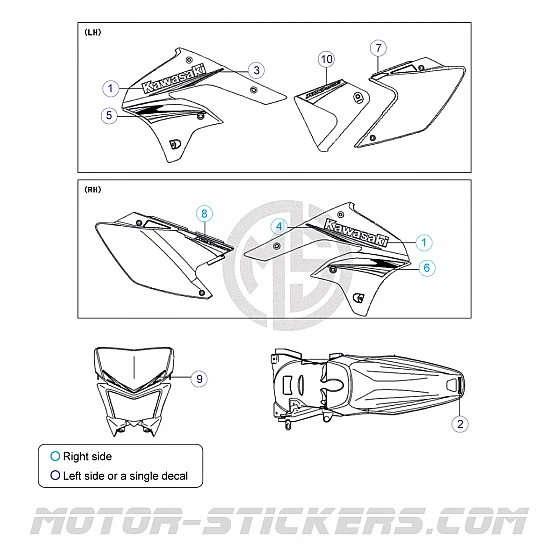 (LH)

1

Kawasaki

3

5

10

7

(RH)

8

4

Kawasaki

1

6

9

2

Right side

Left side or a single decal

MOTOR-STICKERS.COM