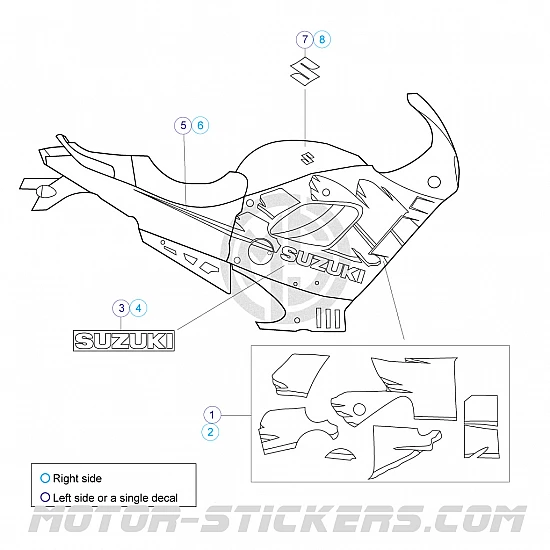 7 8

5 6

SUZUKI

3 4

SUZUKI

1
2

Right side
Left side or a single decal

MOTOR-STICKERS.COM