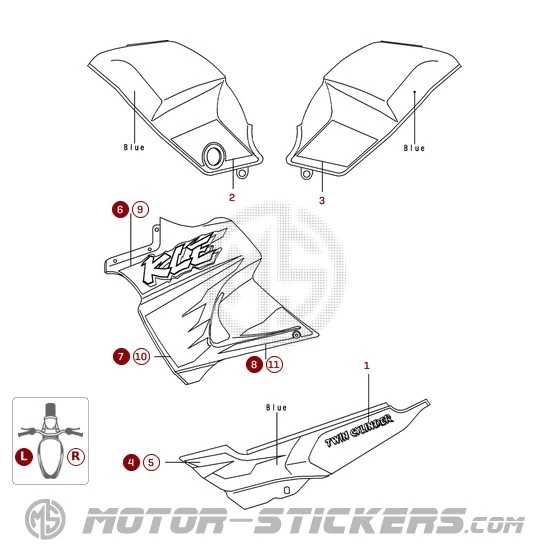 Blue

Blue

2

3

6 9

KLE

7 10

8 11

1

Blue

TWIN CYLINDER

L R

4 5

MS MOTOR-STICKERS.com