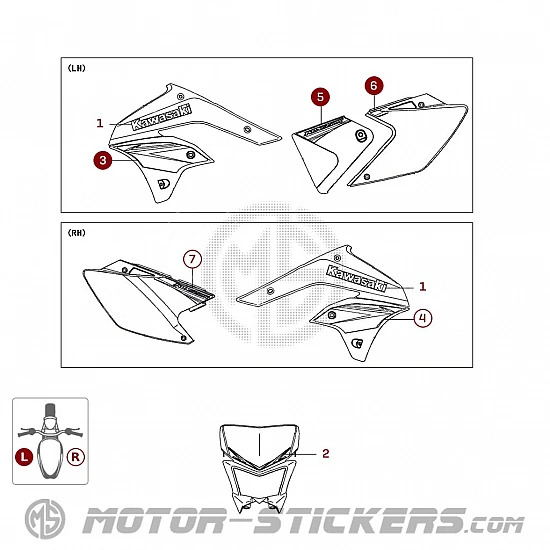 (LH)

1

Kawasaki

3

5

6

(RH)

7

Kawasaki

1

4

L

R

2

MS MOTOR-STICKERS.com